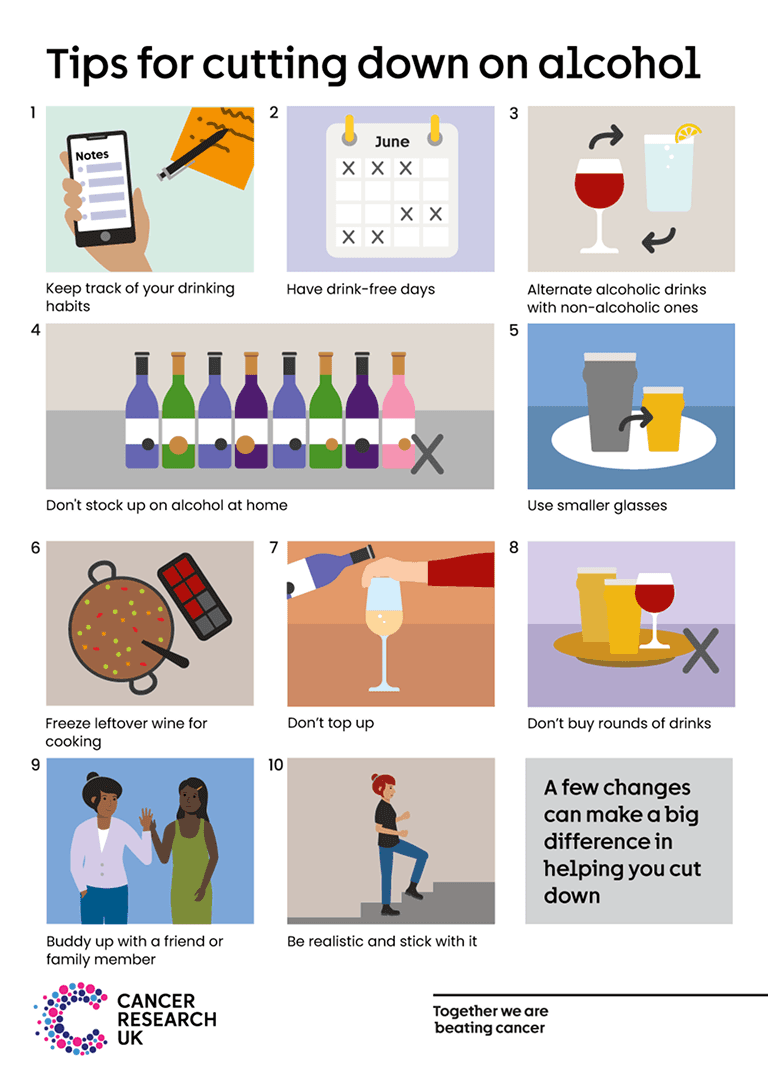 Tips for cutting down on alcohol

1

Notes

Keep track of your drinking habits

2

June

Have drink-free days

3

Alternate alcoholic drinks with non-alcoholic ones

4

Don't stock up on alcohol at home

5

Use smaller glasses

6

Freeze leftover wine for cooking

7

Don't top up

8

Don't buy rounds of drinks

9

Buddy up with a friend or family member

10

Be realistic and stick with it

A few changes can make a big difference in helping you cut down

CANCER RESEARCH UK

Together we are beating cancer