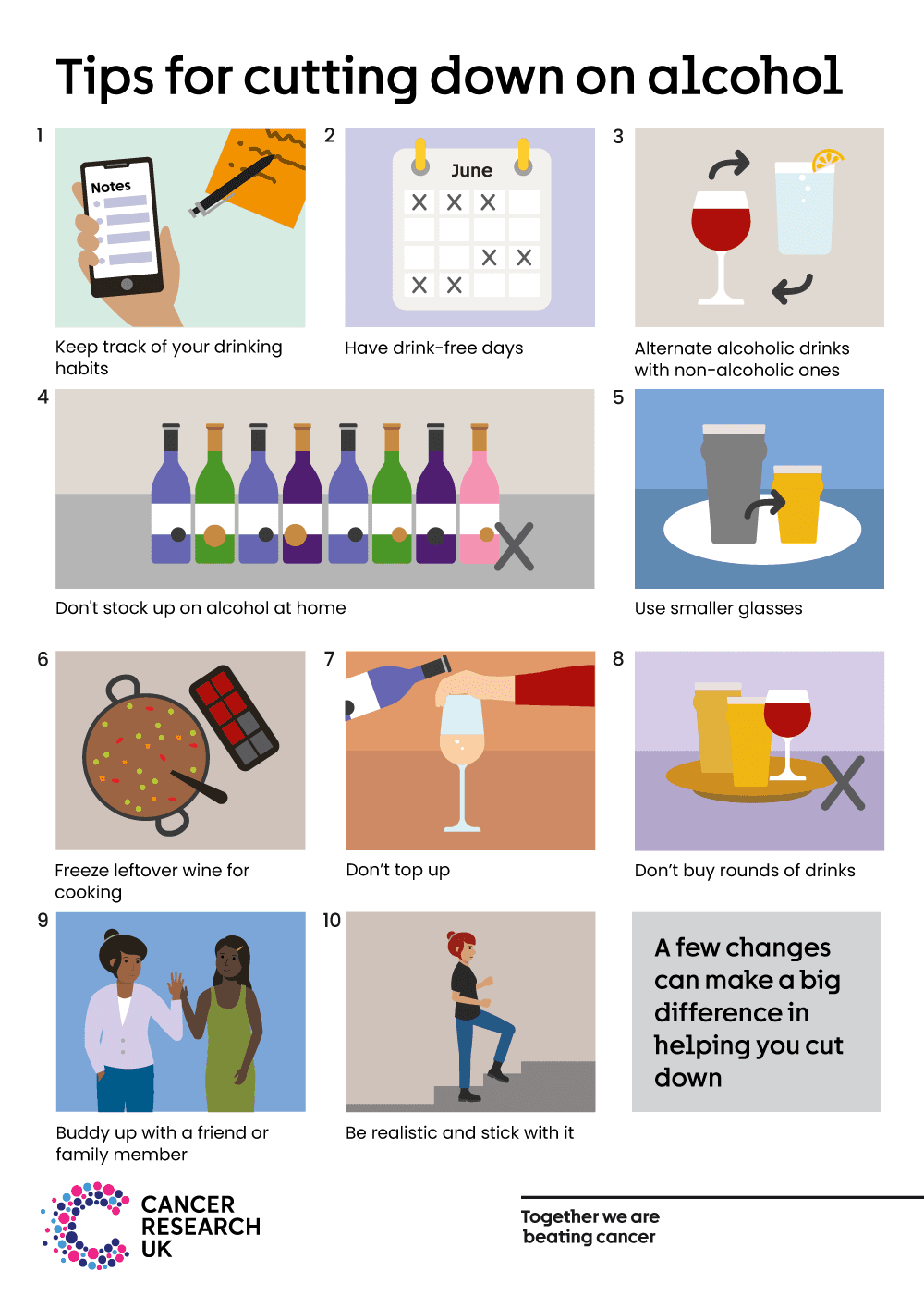 Tips for cutting down on alcohol

1

Notes

Keep track of your drinking habits

2

June

Have drink-free days

3

Alternate alcoholic drinks with non-alcoholic ones

4

Don't stock up on alcohol at home

5

Use smaller glasses

6

Freeze leftover wine for cooking

7

Don't top up

8

Don't buy rounds of drinks

9

Buddy up with a friend or family member

10

Be realistic and stick with it

A few changes can make a big difference in helping you cut down

CANCER RESEARCH UK

Together we are beating cancer