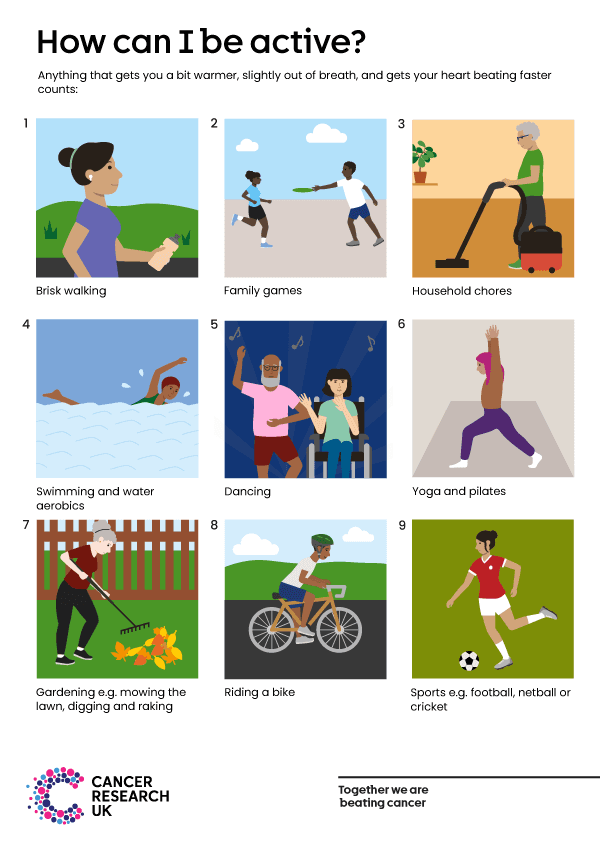 How can I be active?

Anything that gets you a bit warmer, slightly out of breath, and gets your heart beating faster counts:

1

Brisk walking

2

Family games

3

Household chores

4

Swimming and water aerobics

5

Dancing

6

Yoga and pilates

7

Gardening e.g. mowing the lawn, digging and raking

8

Riding a bike

9

Sports e.g. football, netball or cricket

CANCER RESEARCH UK

Together we are beating cancer