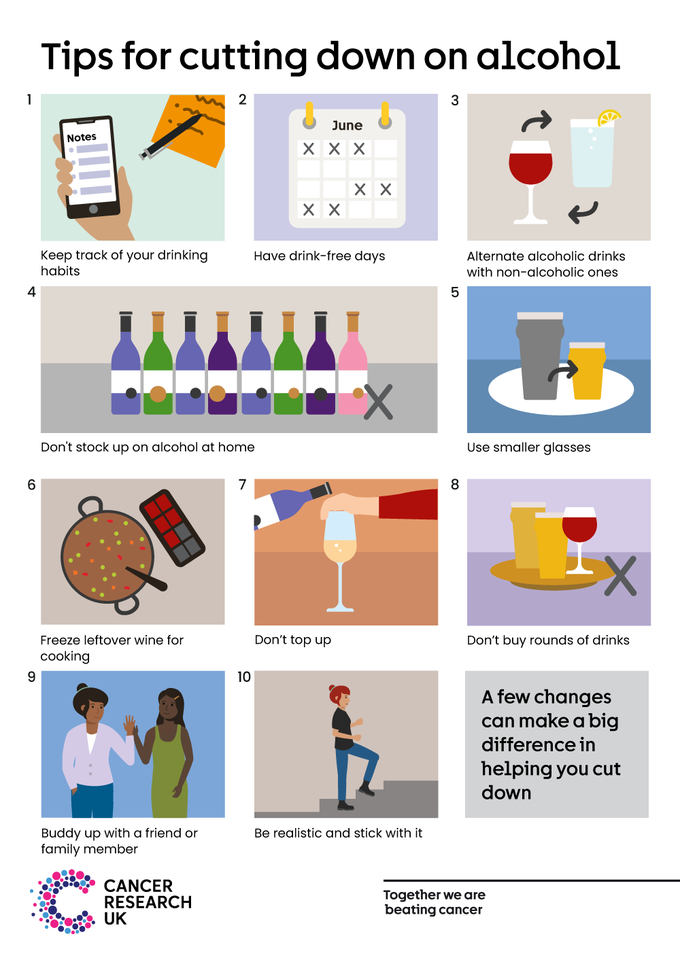 Tips for cutting down on alcohol

1

Notes

Keep track of your drinking habits

2

June

Have drink-free days

3

Alternate alcoholic drinks with non-alcoholic ones

4

Don't stock up on alcohol at home

5

Use smaller glasses

6

Freeze leftover wine for cooking

7

Don't top up

8

Don't buy rounds of drinks

9

Buddy up with a friend or family member

10

Be realistic and stick with it

A few changes can make a big difference in helping you cut down

CANCER RESEARCH UK

Together we are beating cancer